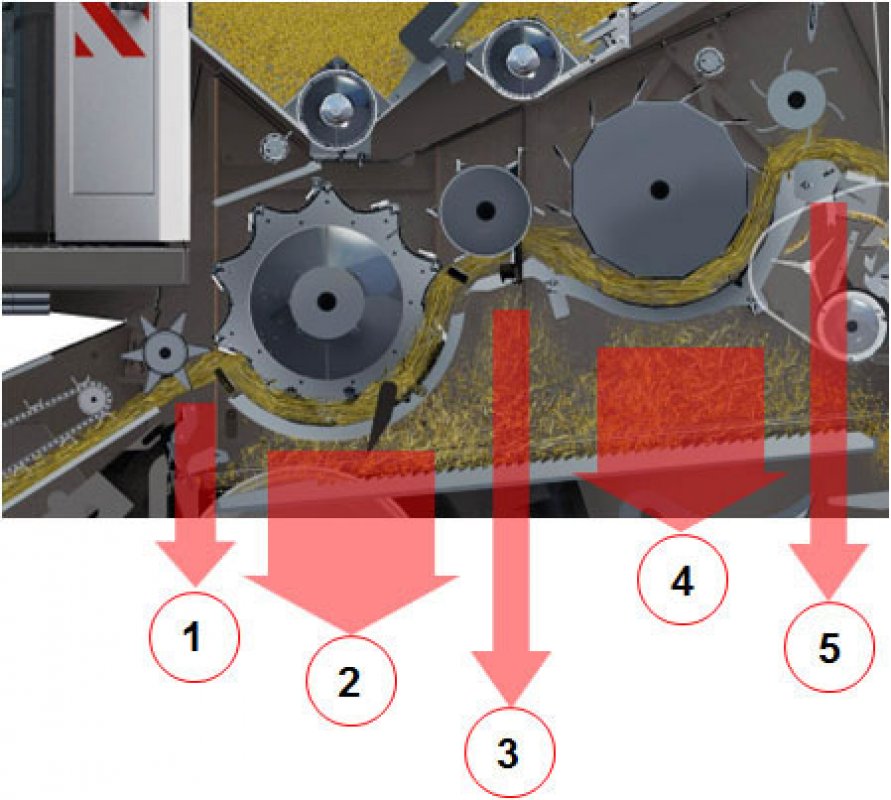 1
2
3
4
5