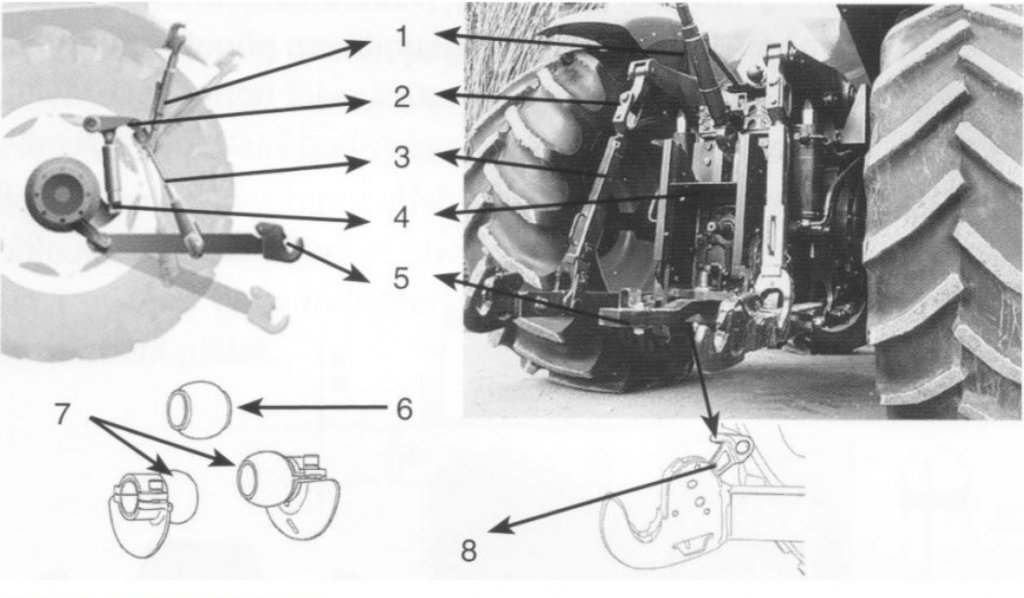 1
2
3
4
5
6
7
8