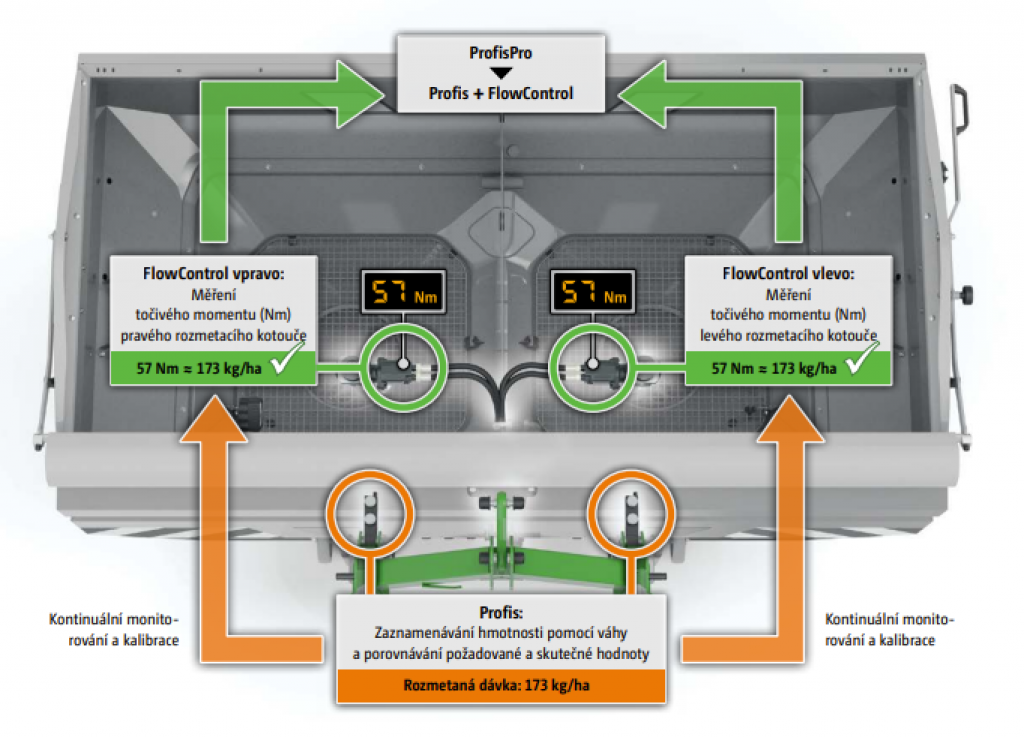 ProfisPro
Profis + FlowControl

FlowControl vpravo:
Měření točivého momentu (Nm) pravého rozmetacího kotouče
57 Nm ≈ 173 kg/ha

57 Nm

57 Nm

FlowControl vlevo:
Měření točivého momentu (Nm) levého rozmetacího kotouče
57 Nm ≈ 173 kg/ha

Kontinuální monitorování a kalibrace

Profis:
Zaznamenávání hmotnosti pomocí váhy a porovnávání požadované a skutečné hodnoty
Rozmetaná dávka: 173 kg/ha

Kontinuální monitorování a kalibrace