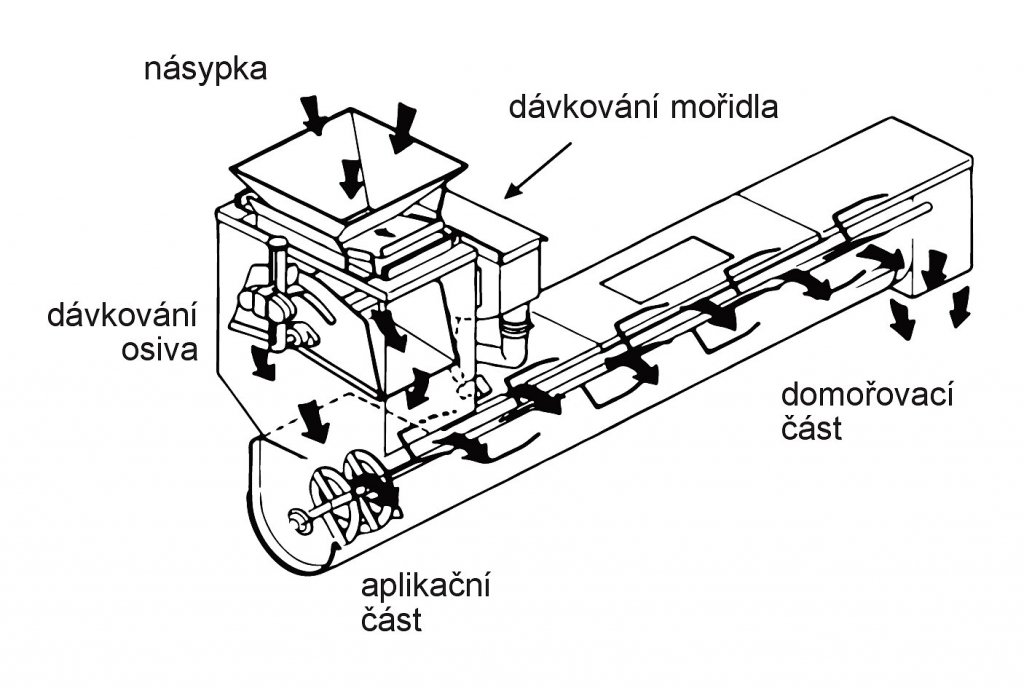 násypka

dávkování mořidla

dávkování osiva

domořovací část

aplikační část